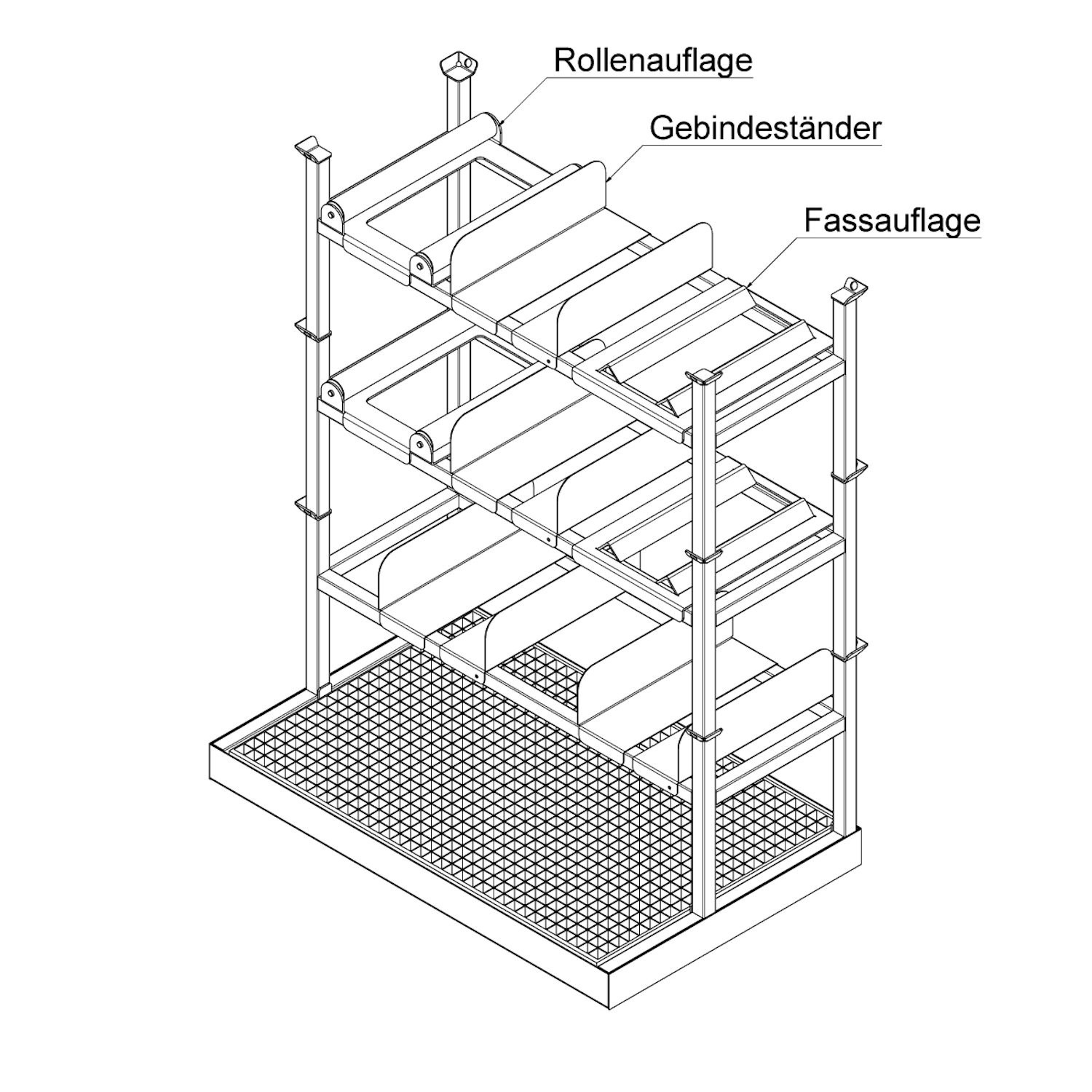 Rollenauflage

Gebindeständer

Fassauflage