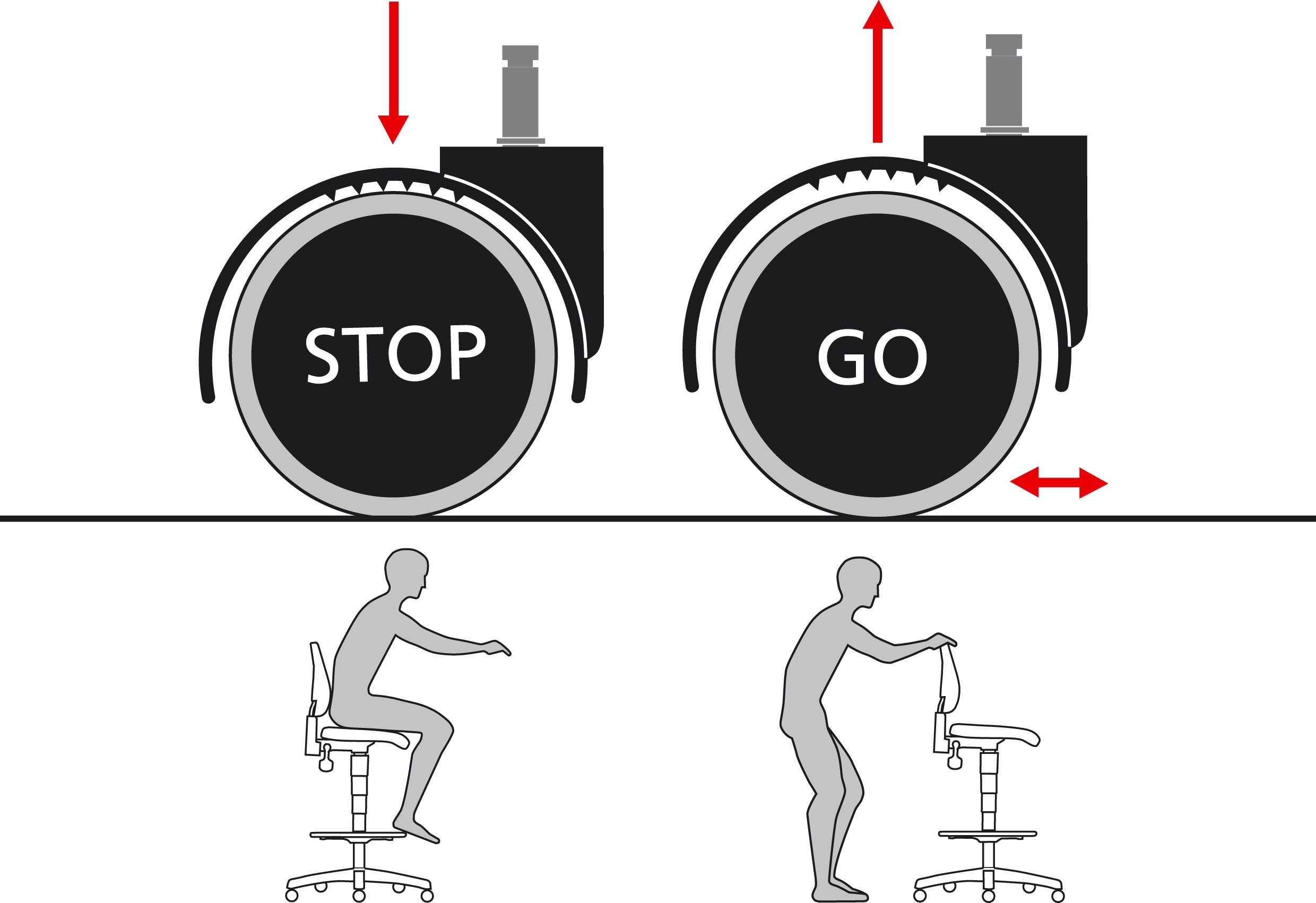 STOP

GO