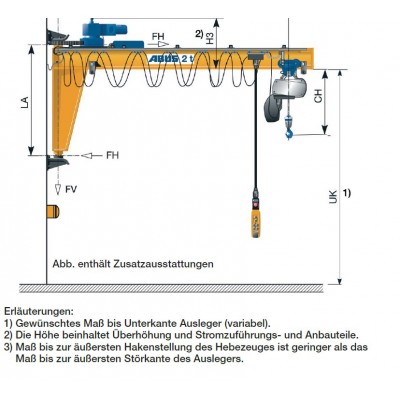 FH
2) H3
ABUS 2 t
LA
CH
FH
FV
UK 1)
Abb. enthält Zusatzausstattungen

Erläuterungen:
1) Gewünschtes Maß bis Unterkante Ausleger (variabel).
2) Die Höhe beinhaltet Überhöhung und Stromzuführungs- und Anbauteile.
3) Maß bis zur äußersten Hakenstellung des Hebezeuges ist geringer als das Maß bis zur äußersten Störkante des Auslegers.