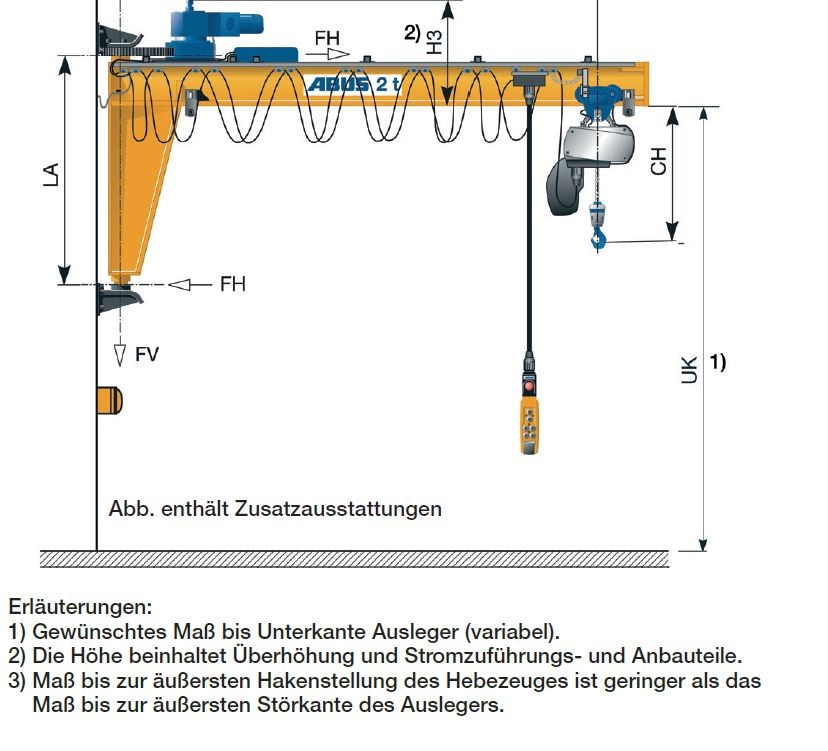 FH

2) H3

ABUS 2 t

LA

CH

FH

FV

UK 1)

Abb. enthält Zusatzausstattungen

Erläuterungen:
1) Gewünschtes Maß bis Unterkante Ausleger (variabel).
2) Die Höhe beinhaltet Überhöhung und Stromzuführungs- und Anbauteile.
3) Maß bis zur äußersten Hakenstellung des Hebezeuges ist geringer als das Maß bis zur äußersten Störkante des Auslegers.